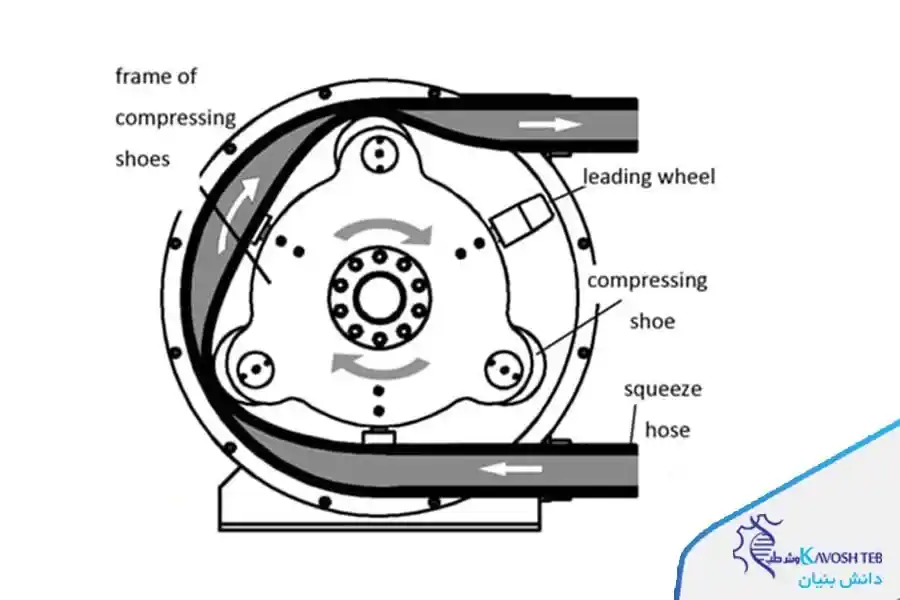 frame of compressing shoes

leading wheel

compressing shoe

squeeze hose

کاوش طب KAVOSH TEB
دانش بنیان