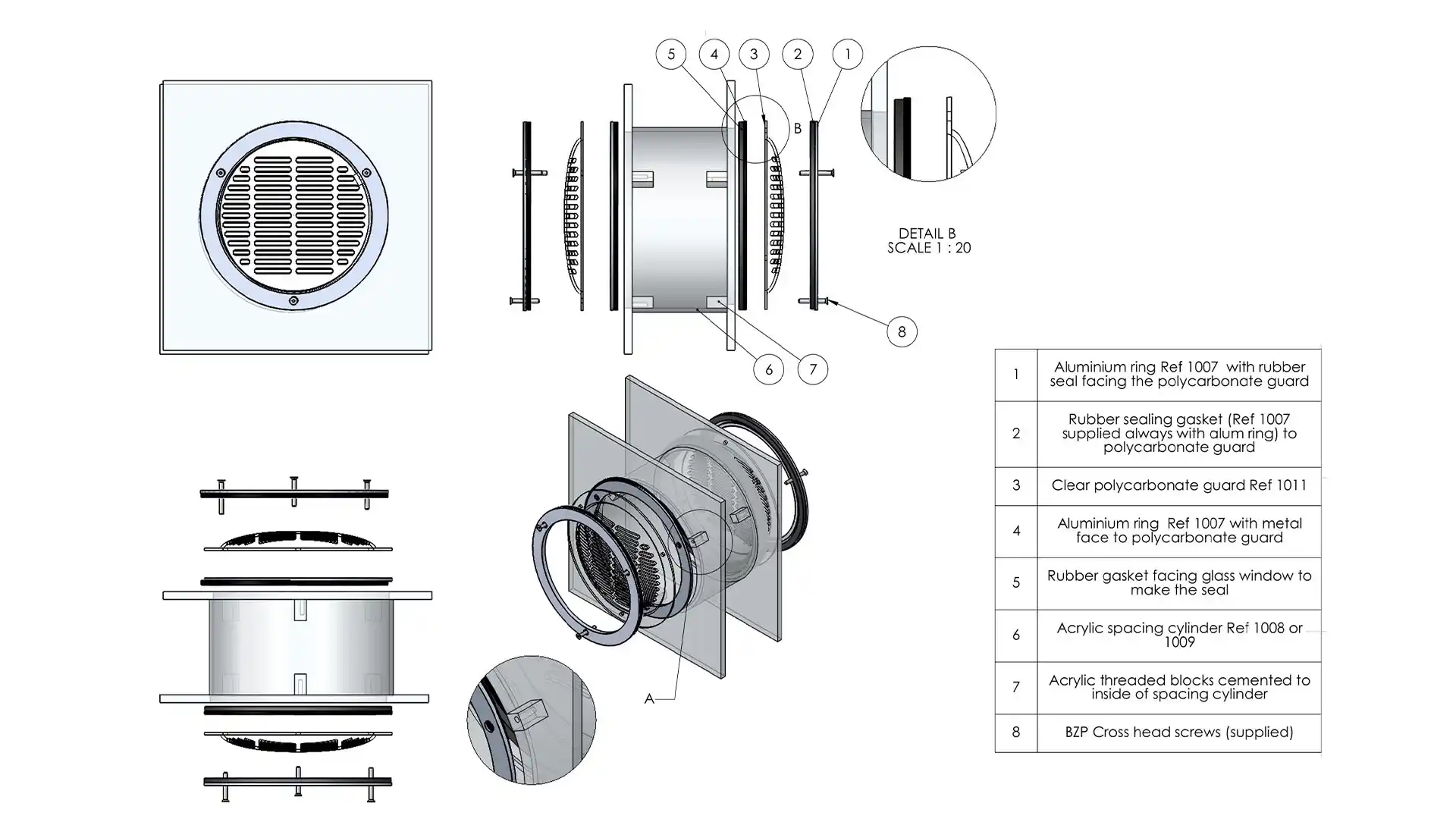 5 4 3 2 1

B

DETAIL B
SCALE 1 : 20

8

6 7

A

| 1 | Aluminium ring Ref 1007  with rubber seal facing the polycarbonate guard |
|---|---|
| 2 | Rubber sealing gasket (Ref 1007 supplied always with alum ring) to polycarbonate guard |
| 3 | Clear polycarbonate guard Ref 1011 |
| 4 | Aluminium ring  Ref 1007 with metal face to polycarbonate guard |
| 5 | Rubber gasket facing glass window to make the seal |
| 6 | Acrylic spacing cylinder Ref 1008 or 1009 |
| 7 | Acrylic threaded blocks cemented to inside of spacing cylinder |
| 8 | BZP Cross head screws (supplied) |