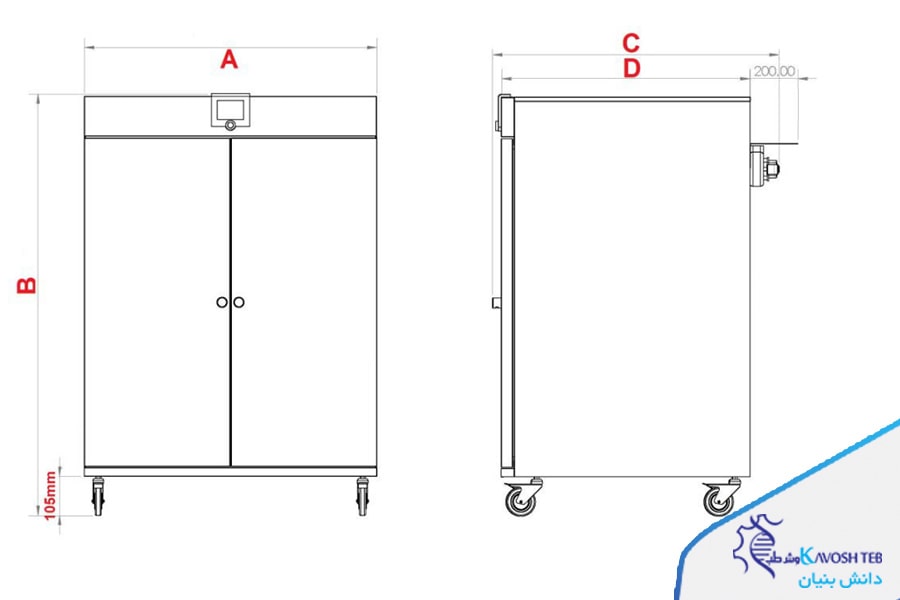 A
B
105mm
C
D
200,00
کاوش طب KAVOSH TEB
دانش بنیان